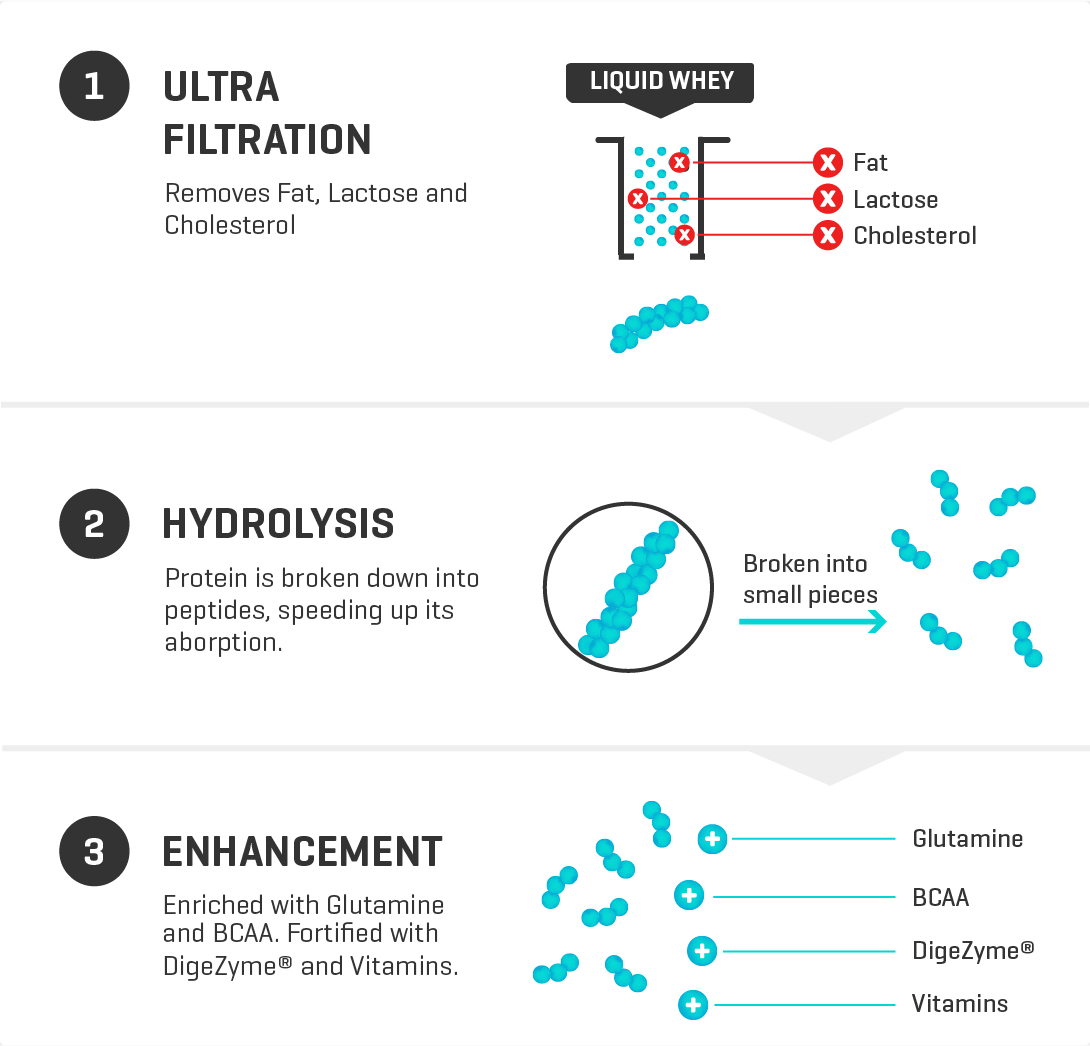 1 ULTRA FILTRATION

Removes Fat, Lactose and Cholesterol

LIQUID WHEY

Fat
Lactose
Cholesterol

2 HYDROLYSIS

Protein is broken down into peptides, speeding up its aborption.

Broken into small pieces

3 ENHANCEMENT

Enriched with Glutamine and BCAA. Fortified with DigeZyme® and Vitamins.

Glutamine
BCAA
DigeZyme®
Vitamins